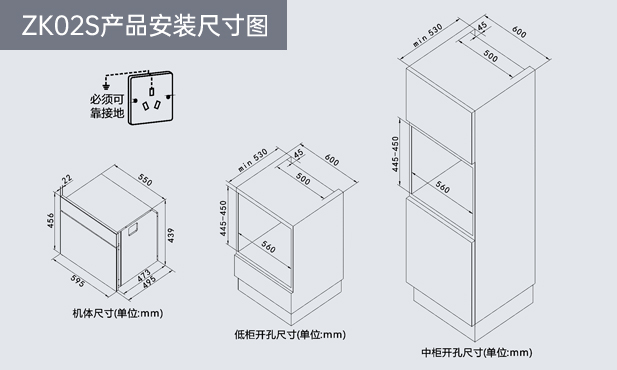 ZK02S产品安装尺寸图

必须可靠接地

22
550
456
439
595
473
495
机体尺寸(单位:mm)

min 530
45
600
500
445-450
560
低柜开孔尺寸(单位:mm)

min 530
45
600
500
445-450
560
中柜开孔尺寸(单位:mm)